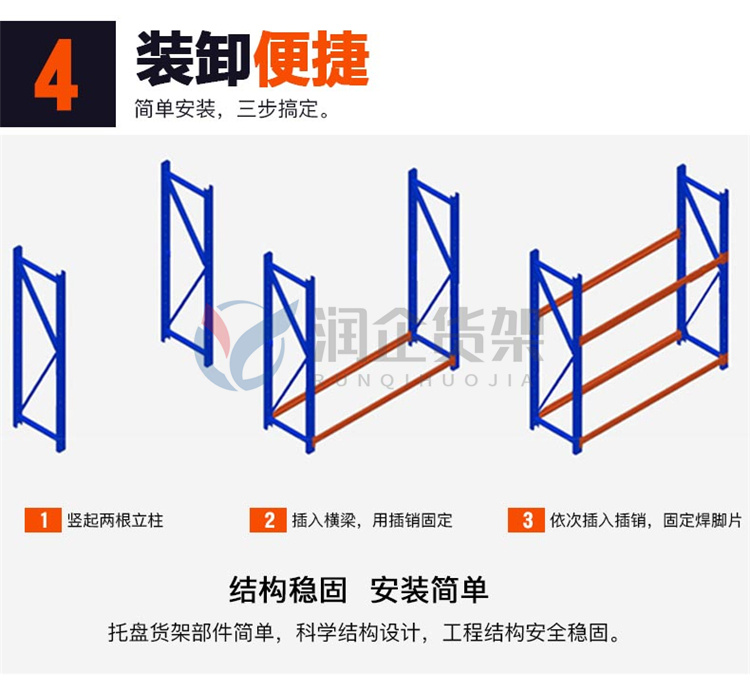 4 装卸便捷

简单安装，三步搞定。

润企货架
RUNQIHUOJIA

1 竖起两根立柱

2 插入横梁，用插销固定

3 依次插入插销，固定焊脚片

结构稳固 安装简单

托盘货架部件简单，科学结构设计，工程结构安全稳固。